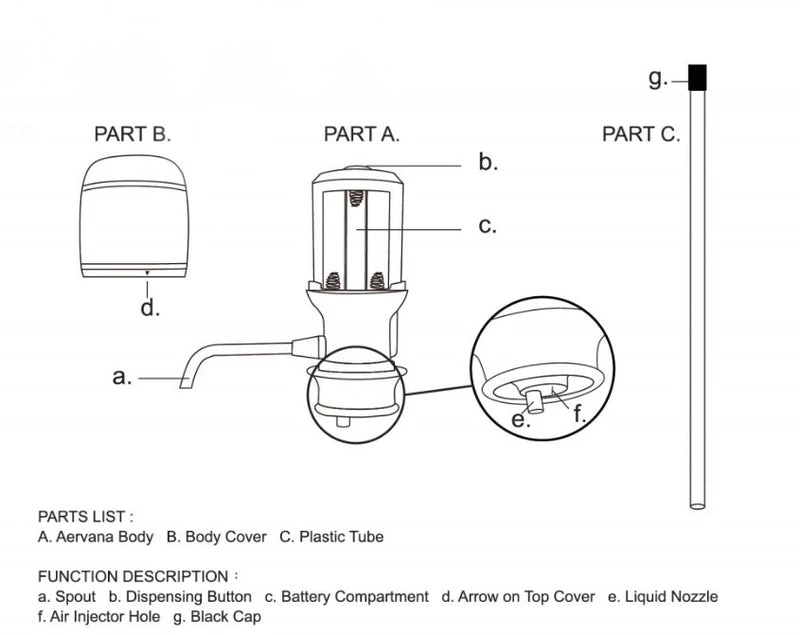 g.

PART B.

PART A.

PART C.

b.

c.

d.

a.

e.

f.

PARTS LIST :
A. Aervana Body B. Body Cover C. Plastic Tube

FUNCTION DESCRIPTION :
a. Spout b. Dispensing Button c. Battery Compartment d. Arrow on Top Cover e. Liquid Nozzle f. Air Injector Hole g. Black Cap